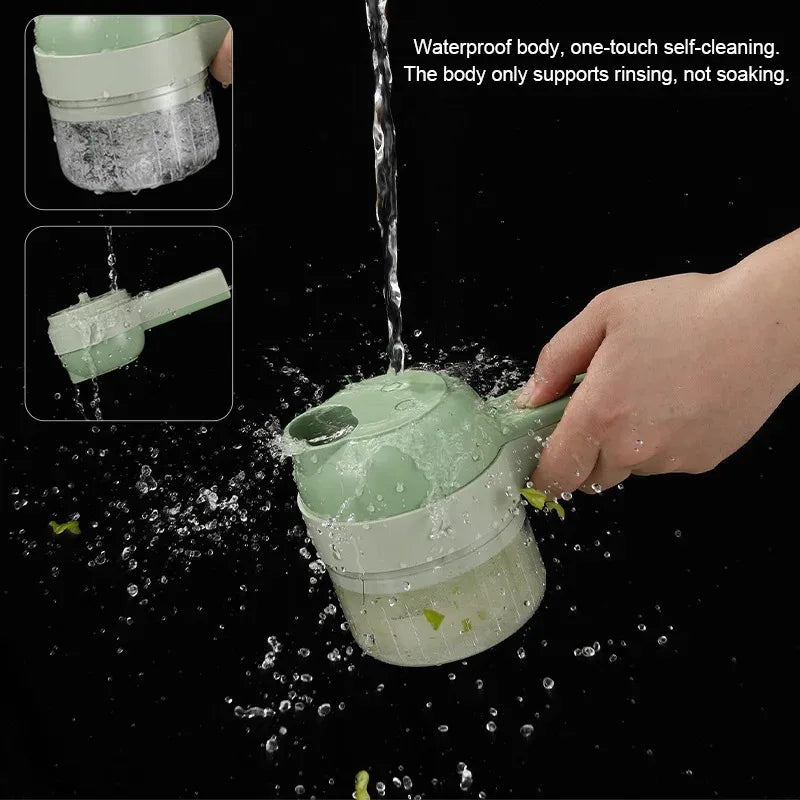 Waterproof body, one-touch self-cleaning.
The body only supports rinsing, not soaking.